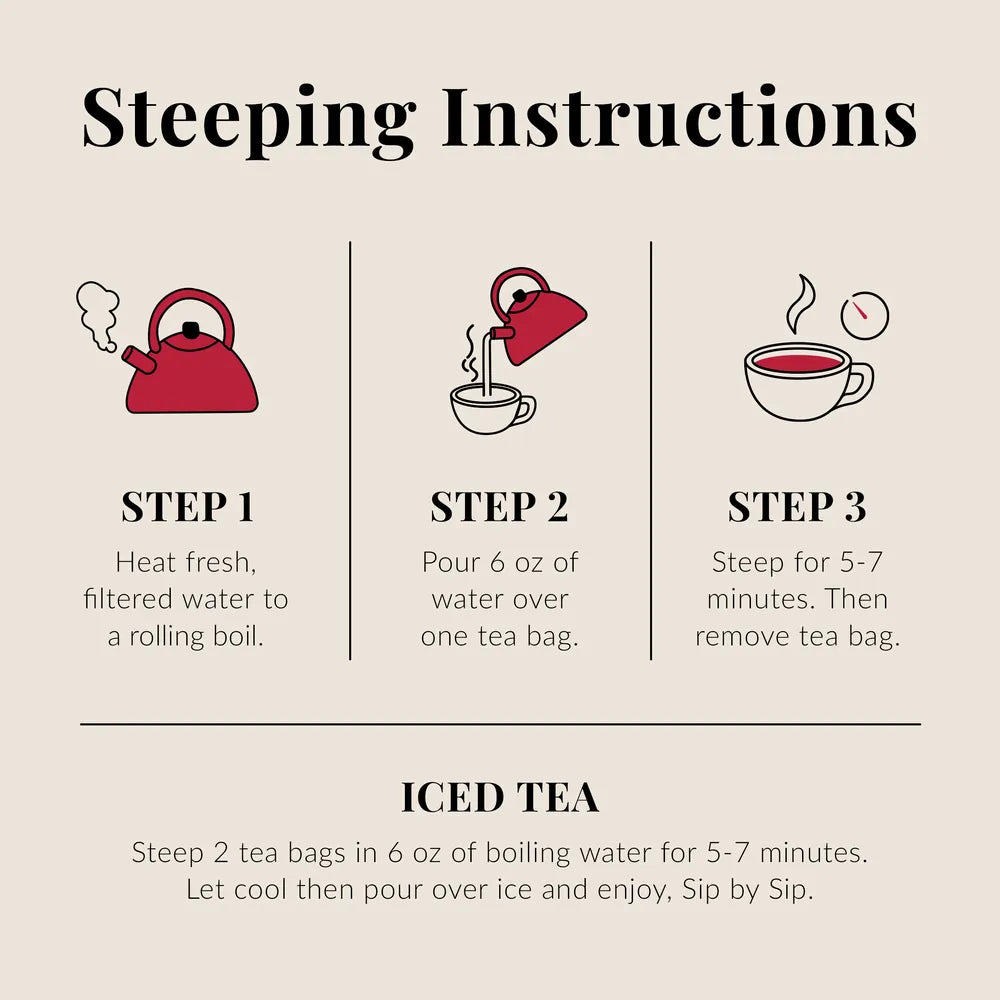 Steeping Instructions

STEP 1

Heat fresh, filtered water to a rolling boil.

STEP 2

Pour 6 oz of water over one tea bag.

STEP 3

Steep for 5-7 minutes. Then remove tea bag.

ICED TEA

Steep 2 tea bags in 6 oz of boiling water for 5-7 minutes. Let cool then pour over ice and enjoy, Sip by Sip.