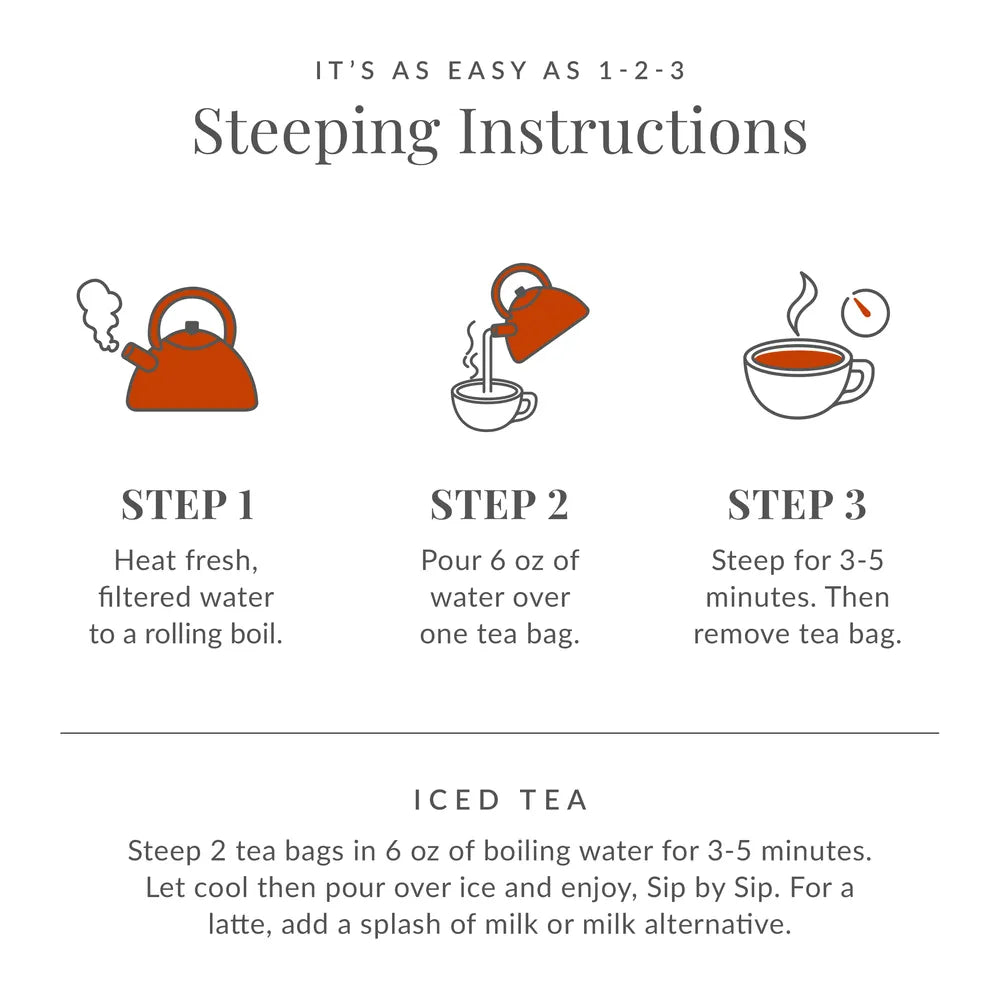 IT'S AS EASY AS 1-2-3
Steeping Instructions

STEP 1
Heat fresh, filtered water to a rolling boil.

STEP 2
Pour 6 oz of water over one tea bag.

STEP 3
Steep for 3-5 minutes. Then remove tea bag.

ICED TEA
Steep 2 tea bags in 6 oz of boiling water for 3-5 minutes. Let cool then pour over ice and enjoy, Sip by Sip. For a latte, add a splash of milk or milk alternative.